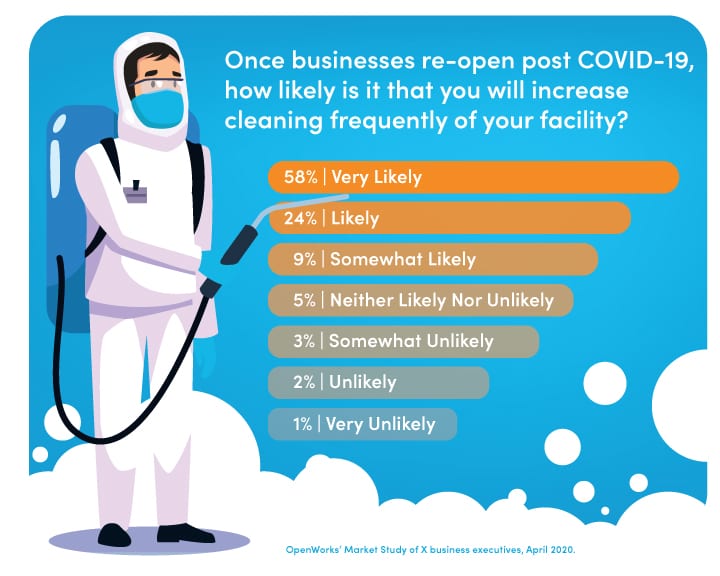 Once businesses re-open post COVID-19, how likely is it that you will increase cleaning frequently of your facility?

58% | Very Likely

24% | Likely

9% | Somewhat Likely

5% | Neither Likely Nor Unlikely

3% | Somewhat Unlikely

2% | Unlikely

1% | Very Unlikely

OpenWorks' Market Study of X business executives, April 2020.